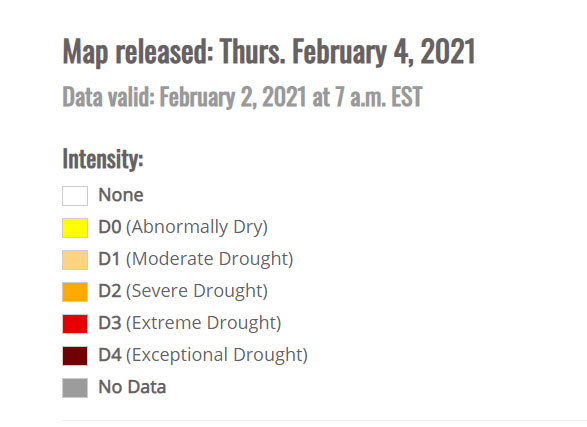 Map released: Thurs. February 4, 2021

Data valid: February 2, 2021 at 7 a.m. EST

Intensity:

None

D0 (Abnormally Dry)

D1 (Moderate Drought)

D2 (Severe Drought)

D3 (Extreme Drought)

D4 (Exceptional Drought)

No Data